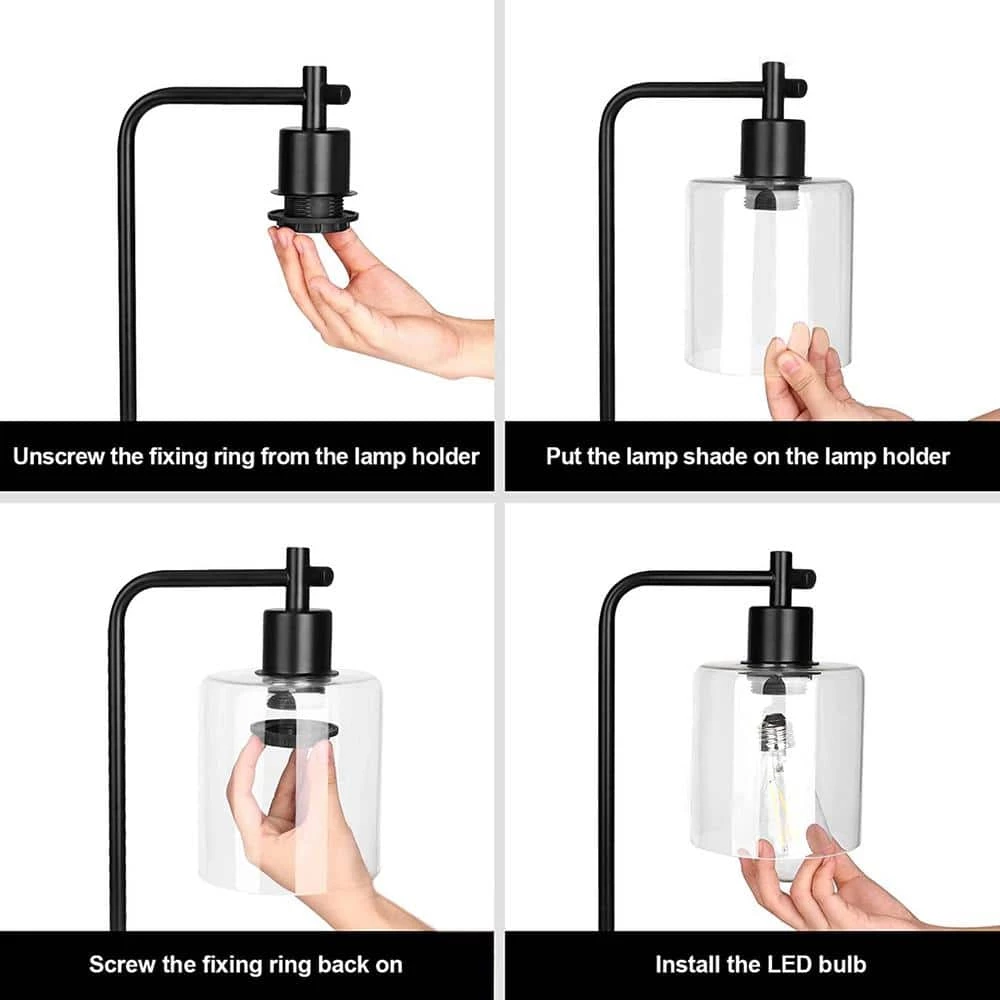 Unscrew the fixing ring from the lamp holder

Put the lamp shade on the lamp holder

Screw the fixing ring back on

Install the LED bulb